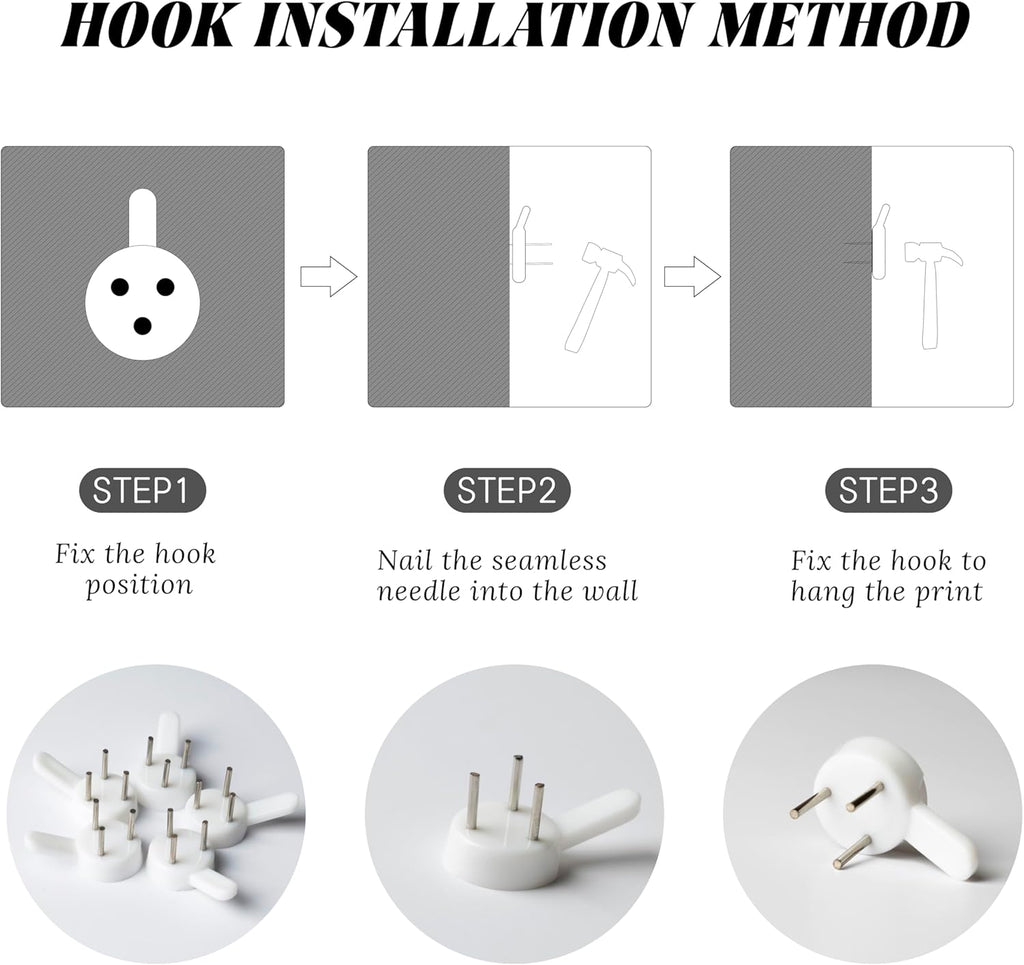 HOOK INSTALLATION METHOD

STEP1

Fix the hook position

STEP2

Nail the seamless needle into the wall

STEP3

Fix the hook to hang the print